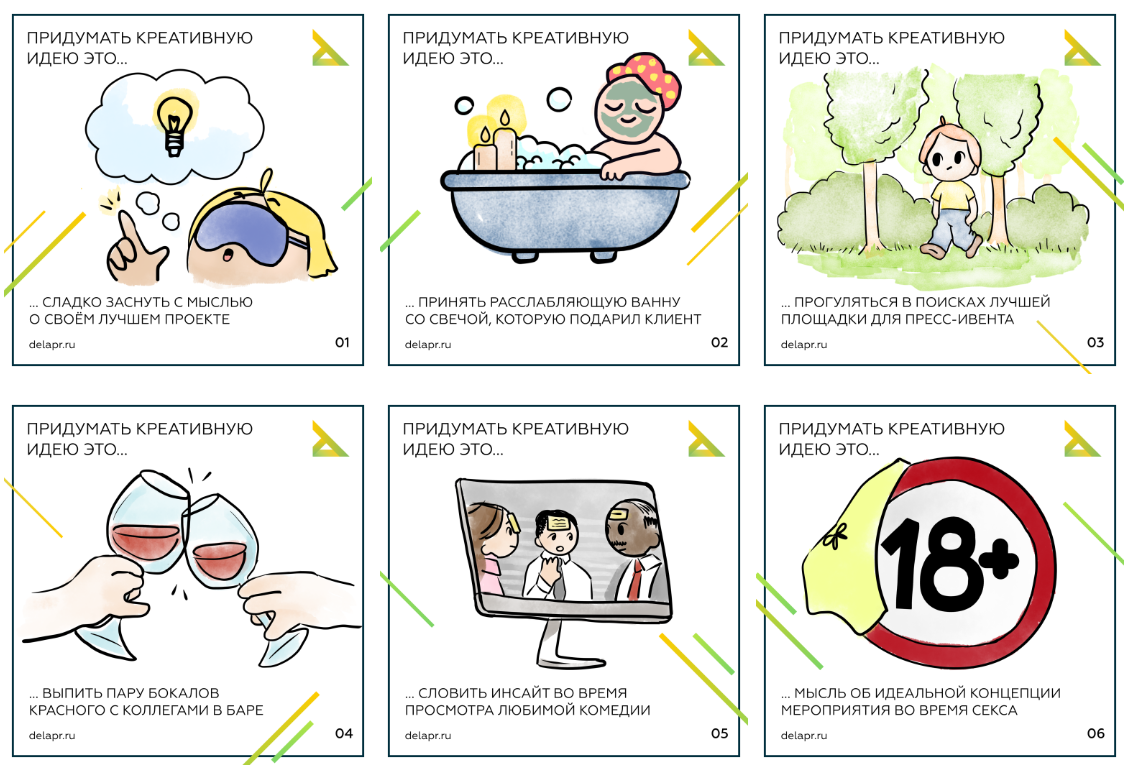 ПРИДУМАТЬ КРЕАТИВНУЮ ИДЕЮ ЭТО...

... СЛАДКО ЗАСНУТЬ С МЫСЛЬЮ О СВОЁМ ЛУЧШЕМ ПРОЕКТЕ

delapr.ru

01

ПРИДУМАТЬ КРЕАТИВНУЮ ИДЕЮ ЭТО...

... ПРИНЯТЬ РАССЛАБЛЯЮЩУЮ ВАННУ СО СВЕЧОЙ, КОТОРУЮ ПОДАРИЛ КЛИЕНТ

delapr.ru

02

ПРИДУМАТЬ КРЕАТИВНУЮ ИДЕЮ ЭТО...

... ПРОГУЛЯТЬСЯ В ПОИСКАХ ЛУЧШЕЙ ПЛОЩАДКИ ДЛЯ ПРЕСС-ИВЕНТА

delapr.ru

03

ПРИДУМАТЬ КРЕАТИВНУЮ ИДЕЮ ЭТО...

... ВЫПИТЬ ПАРУ БОКАЛОВ КРАСНОГО С КОЛЛЕГАМИ В БАРЕ

delapr.ru

04

ПРИДУМАТЬ КРЕАТИВНУЮ ИДЕЮ ЭТО...

... СЛОВИТЬ ИНСАЙТ ВО ВРЕМЯ ПРОСМОТРА ЛЮБИМОЙ КОМЕДИИ

delapr.ru

05

ПРИДУМАТЬ КРЕАТИВНУЮ ИДЕЮ ЭТО...

18+

... МЫСЛЬ ОБ ИДЕАЛЬНОЙ КОНЦЕПЦИИ МЕРОПРИЯТИЯ ВО ВРЕМЯ СЕКСА

delapr.ru

06